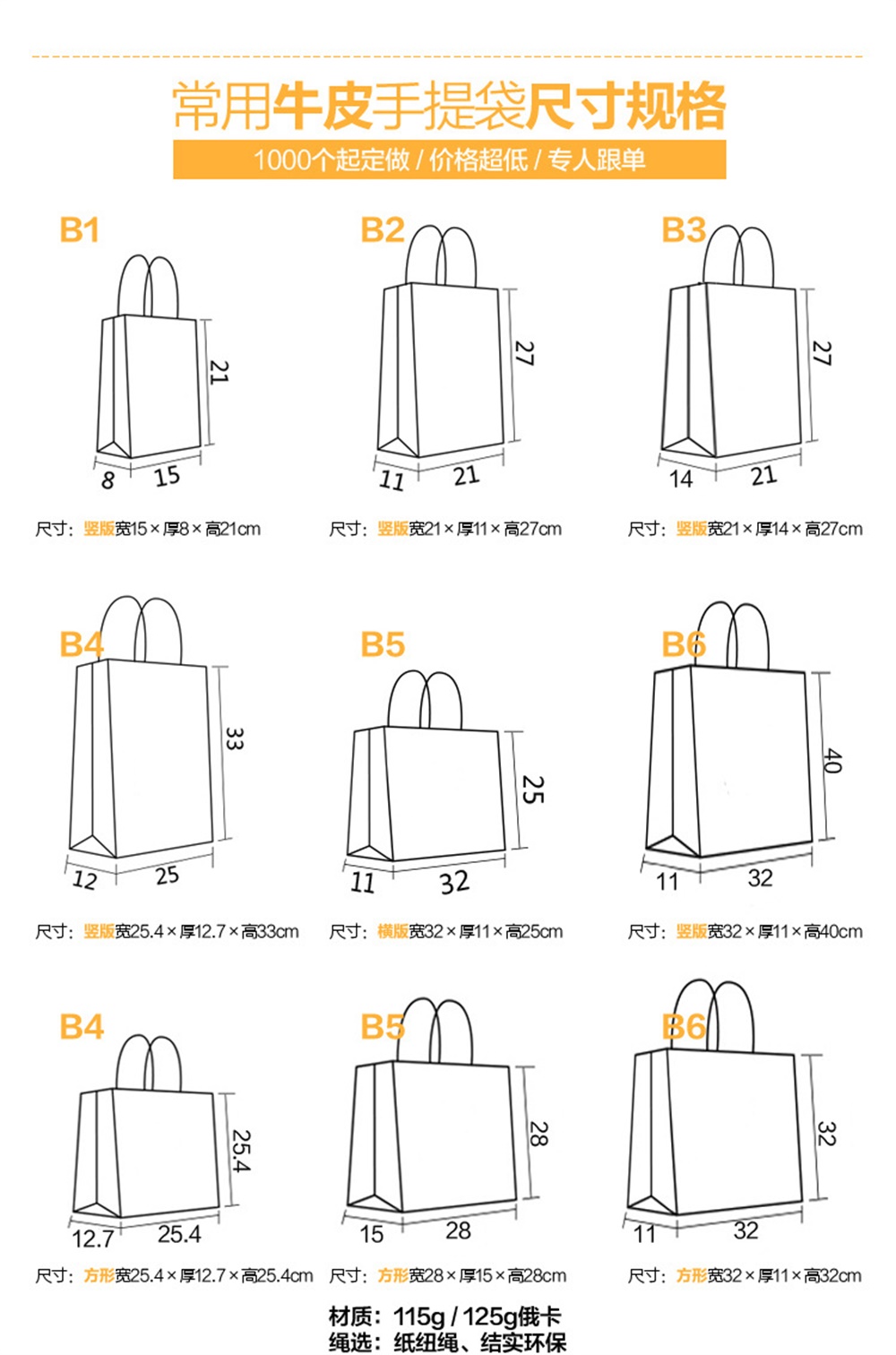 常用牛皮手提袋尺寸规格

1000个起定做 / 价格超低 / 专人跟单

B1

21

8 15

尺寸：竖版宽15×厚8×高21cm

B2

27

11 21

尺寸：竖版宽21×厚11×高27cm

B3

27

14 21

尺寸：竖版宽21×厚14×高27cm

B4

33

12 25

尺寸：竖版宽25.4×厚12.7×高33cm

B5

25

11 32

尺寸：横版宽32×厚11×高25cm

B6

40

11 32

尺寸：竖版宽32×厚11×高40cm

B4

25.4

12.7 25.4

尺寸：方形宽25.4×厚12.7×高25.4cm

B5

28

15 28

尺寸：方形宽28×厚15×高28cm

B6

32

11 32

尺寸：方形宽32×厚11×高32cm

材质：115g / 125g俄卡
绳选：纸纽绳、结实环保